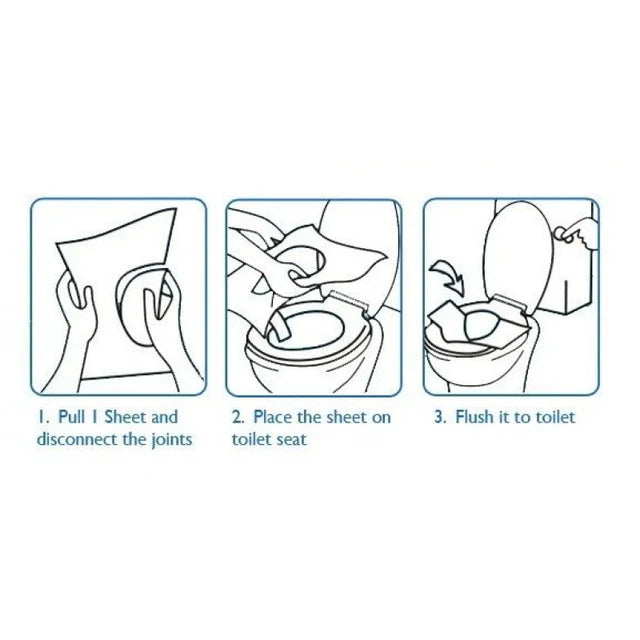 1. Pull 1 Sheet and disconnect the joints

2. Place the sheet on toilet seat

3. Flush it to toilet